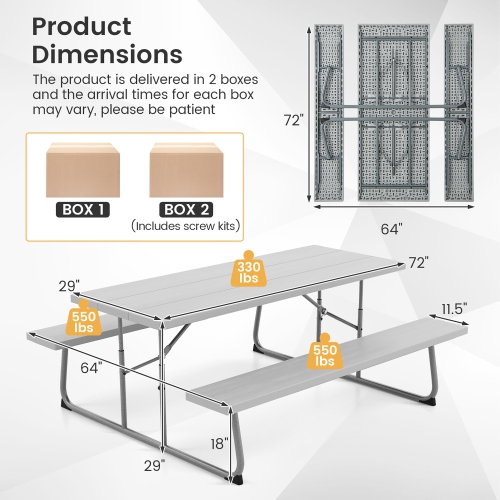 Product Dimensions

The product is delivered in 2 boxes and the arrival times for each box may vary, please be patient

BOX 1

BOX 2
(Includes screw kits)

72"

64"

330 lbs

72"

29"

550 lbs

11.5"

550 lbs

64"

18"

29"