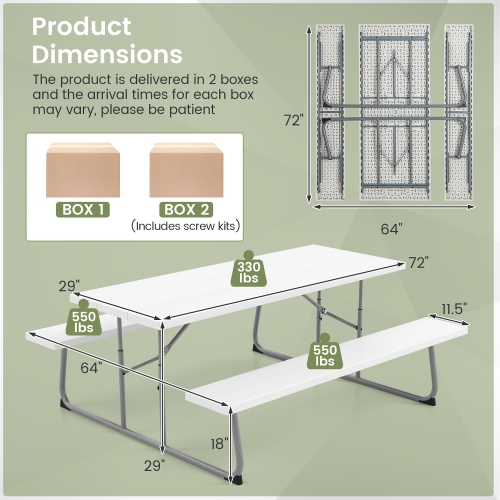 Product Dimensions

The product is delivered in 2 boxes and the arrival times for each box may vary, please be patient

BOX 1

BOX 2
(Includes screw kits)

72"

64"

330 lbs

72"

29"

550 lbs

11.5"

550 lbs

64"

18"

29"