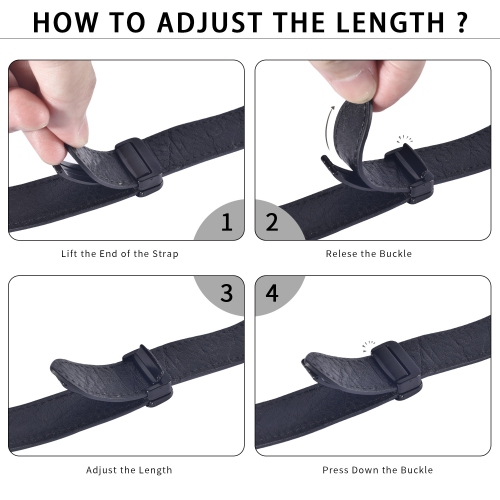 HOW TO ADJUST THE LENGTH ?

1

Lift the End of the Strap

2

Relese the Buckle

3

Adjust the Length

4

Press Down the Buckle