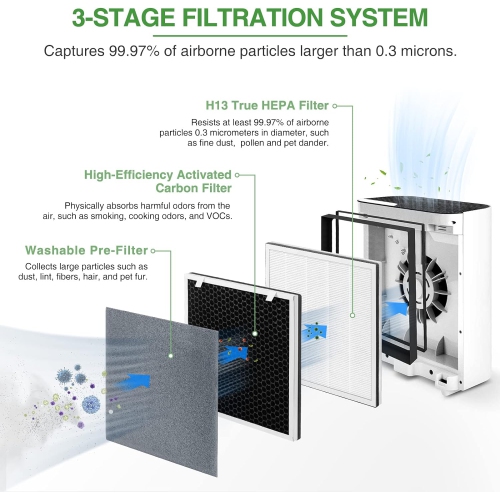 3-STAGE FILTRATION SYSTEM

Captures 99.97% of airborne particles larger than 0.3 microns.

H13 True HEPA Filter

Resists at least 99.97% of airborne particles 0.3 micrometers in diameter, such as fine dust, pollen and pet dander.

High-Efficiency Activated Carbon Filter

Physically absorbs harmful odors from the air, such as smoking, cooking odors, and VOCs.

Washable Pre-Filter

Collects large particles such as dust, lint, fibers, hair, and pet fur.