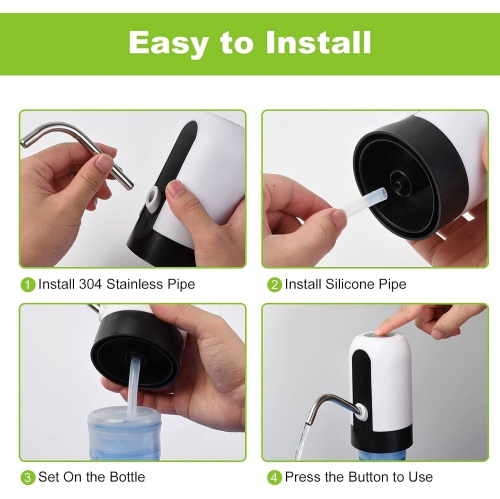 Easy to Install

1 Install 304 Stainless Pipe

2 Install Silicone Pipe

3 Set On the Bottle

4 Press the Button to Use