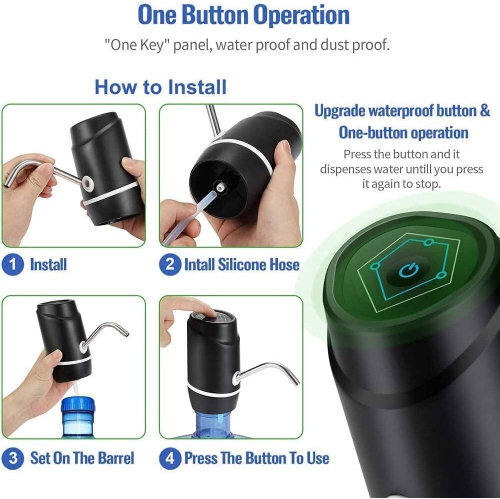 One Button Operation

"One Key" panel, water proof and dust proof.

How to Install

1 Install

2 Intall Silicone Hose

3 Set On The Barrel

4 Press The Button To Use

Upgrade waterproof button & One-button operation

Press the button and it dispenses water untill you press it again to stop.