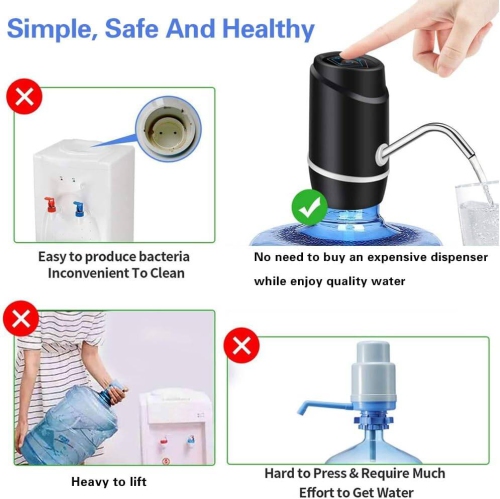 Simple, Safe And Healthy

Easy to produce bacteria
Inconvenient To Clean

No need to buy an expensive dispenser
while enjoy quality water

Heavy to lift

Hard to Press & Require Much
Effort to Get Water