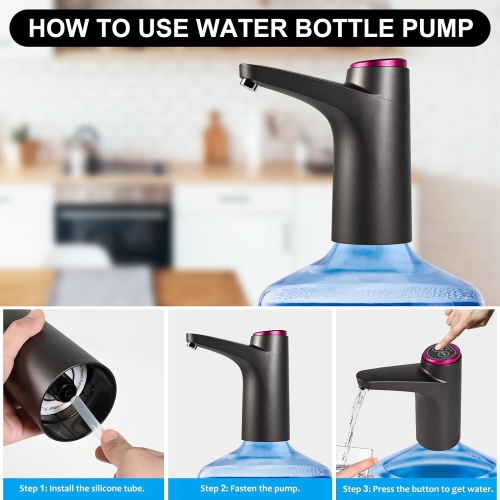 HOW TO USE WATER BOTTLE PUMP

Step 1: Install the silicone tube.

Step 2: Fasten the pump.

Step 3: Press the button to get water.