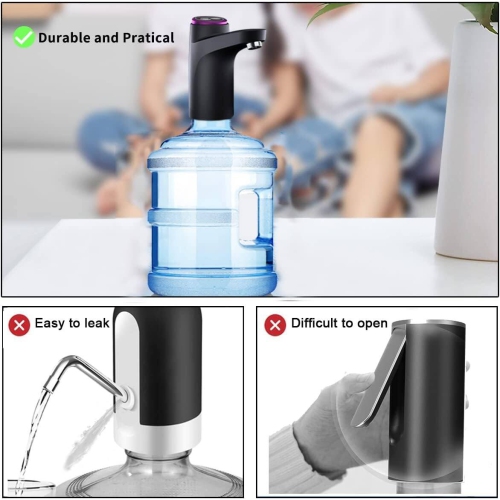 Durable and Pratical

Easy to leak

Difficult to open