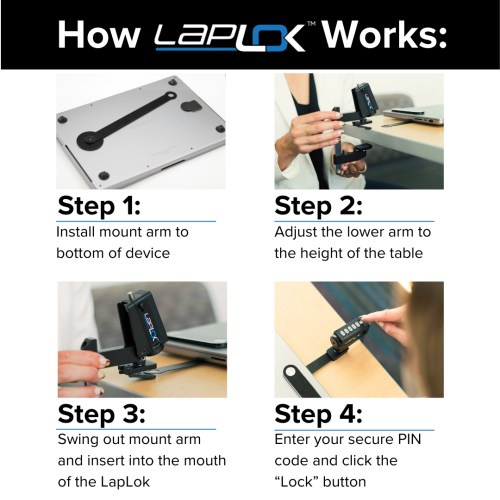 How LAPLOK™ Works:

Step 1:
Install mount arm to bottom of device

Step 2:
Adjust the lower arm to the height of the table

Step 3:
Swing out mount arm and insert into the mouth of the LapLok

Step 4:
Enter your secure PIN code and click the "Lock" button