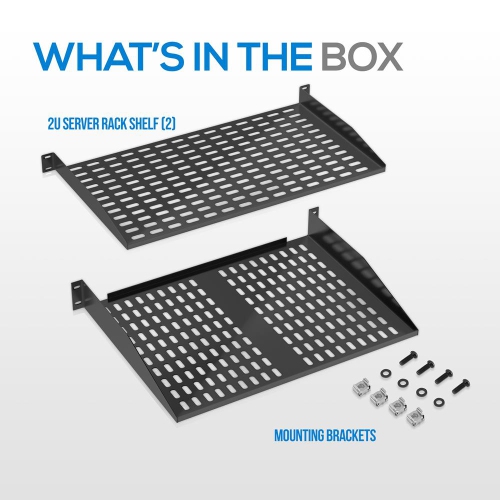 WHAT'S IN THE BOX

2U SERVER RACK SHELF (2)

MOUNTING BRACKETS