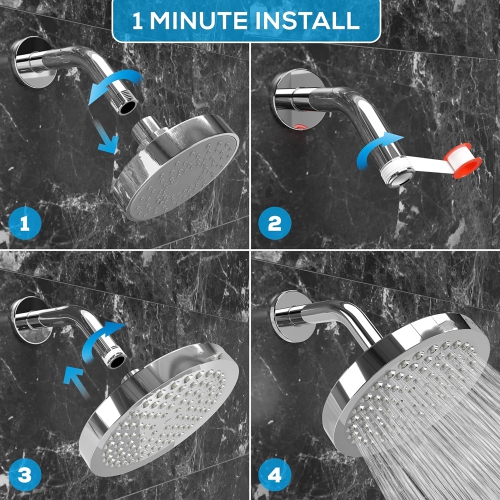 1 MINUTE INSTALL

1

2

3

4