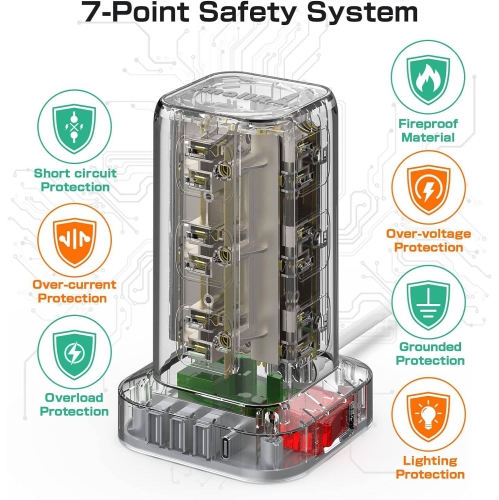 7-Point Safety System

Short circuit Protection

Over-current Protection

Overload Protection

Fireproof Material

Over-voltage Protection

Grounded Protection

Lighting Protection