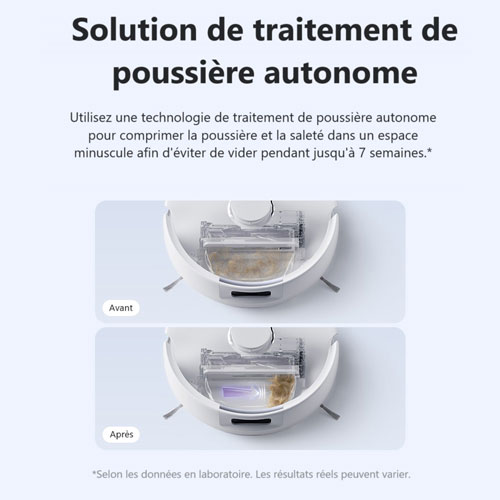 Solution de traitement de poussière autonome

Utilisez une technologie de traitement de poussière autonome pour comprimer la poussière et la saleté dans un espace minuscule afin d'éviter de vider pendant jusqu'à 7 semaines.*

Avant

Après

*Selon les données en laboratoire. Les résultats réels peuvent varier.