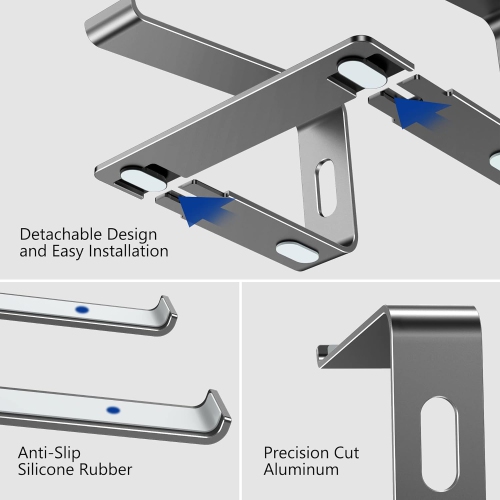 Detachable Design and Easy Installation

Anti-Slip Silicone Rubber

Precision Cut Aluminum