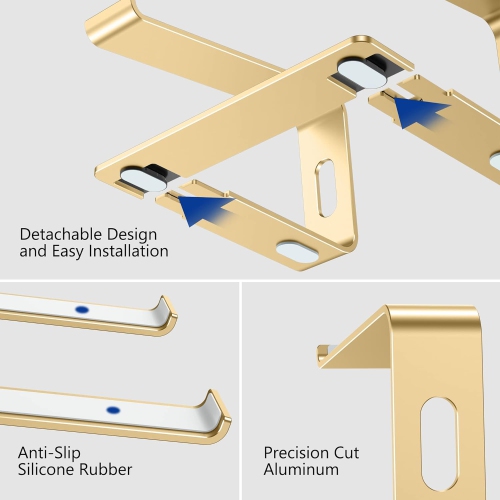 Detachable Design and Easy Installation

Anti-Slip Silicone Rubber

Precision Cut Aluminum