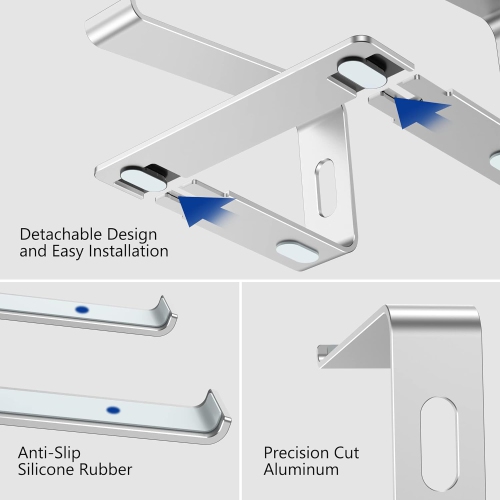 Detachable Design and Easy Installation

Anti-Slip Silicone Rubber

Precision Cut Aluminum