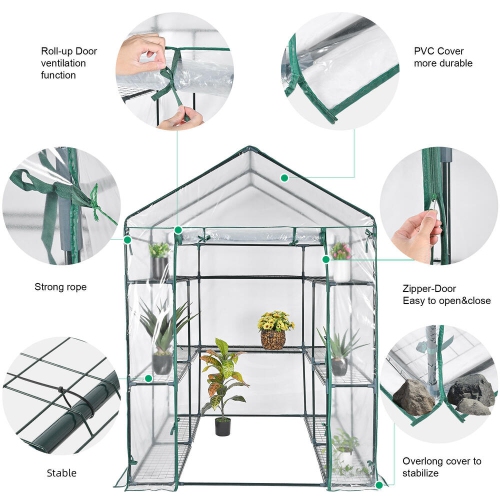 Roll-up Door ventilation function

PVC Cover more durable

Strong rope

Zipper-Door
Easy to open&close

Stable

Overlong cover to stabilize