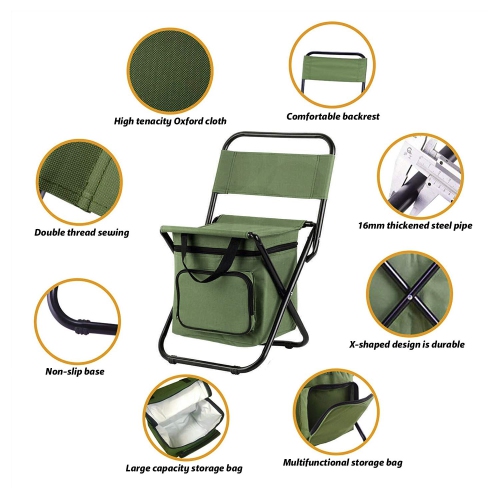 High tenacity Oxford cloth

Comfortable backrest

Double thread sewing

16mm thickened steel pipe

Non-slip base

X-shaped design is durable

Large capacity storage bag

Multifunctional storage bag