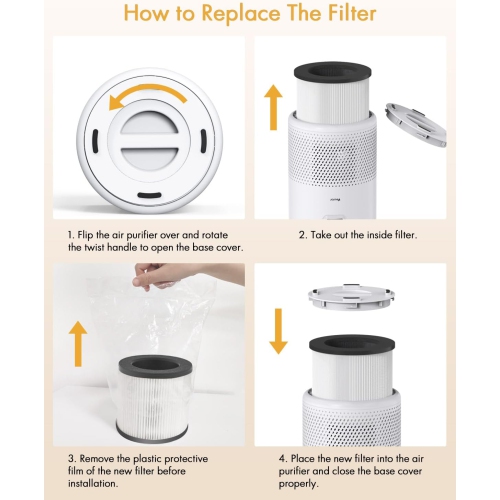 How to Replace The Filter

1. Flip the air purifier over and rotate the twist handle to open the base cover.

2. Take out the inside filter.

3. Remove the plastic protective film of the new filter before installation.

4. Place the new filter into the air purifier and close the base cover properly.