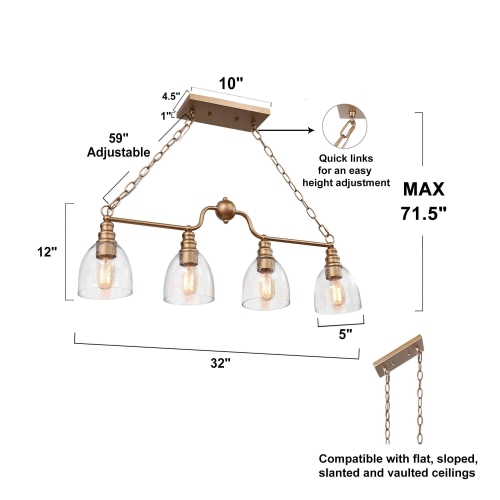 10"

4.5"

1"

59" Adjustable

Quick links for an easy height adjustment

MAX 71.5"

12"

5"

32"

Compatible with flat, sloped, slanted and vaulted ceilings