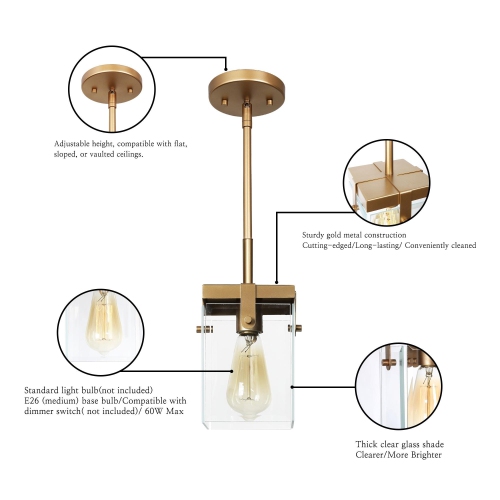 Adjustable height, compatible with flat, sloped, or vaulted ceilings.

Sturdy gold metal construction
Cutting-edged/Long-lasting/ Conveniently cleaned

Standard light bulb(not included)
E26 (medium) base bulb/Compatible with dimmer switch( not included)/ 60W Max

Thick clear glass shade
Clearer/More Brighter