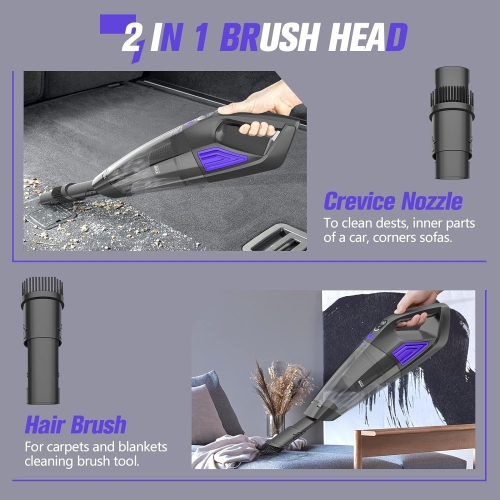 2 IN 1 BRUSH HEAD

Crevice Nozzle
To clean dests, inner parts of a car, corners sofas.

Hair Brush
For carpets and blankets cleaning brush tool.