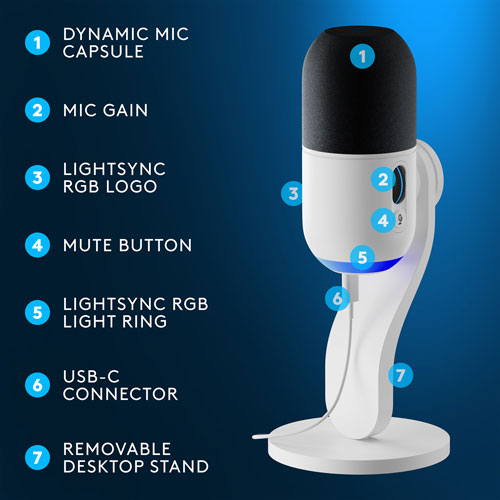 1 DYNAMIC MIC CAPSULE

2 MIC GAIN

3 LIGHTSYNC RGB LOGO

4 MUTE BUTTON

5 LIGHTSYNC RGB LIGHT RING

6 USB-C CONNECTOR

7 REMOVABLE DESKTOP STAND

1

2

3

4

5

6

7