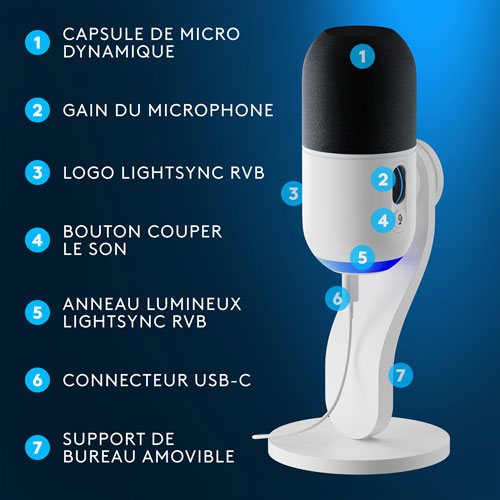 1 CAPSULE DE MICRO DYNAMIQUE

2 GAIN DU MICROPHONE

3 LOGO LIGHTSYNC RVB

4 BOUTON COUPER LE SON

5 ANNEAU LUMINEUX LIGHTSYNC RVB

6 CONNECTEUR USB-C

7 SUPPORT DE BUREAU AMOVIBLE

1

2

3

4

5

6

7