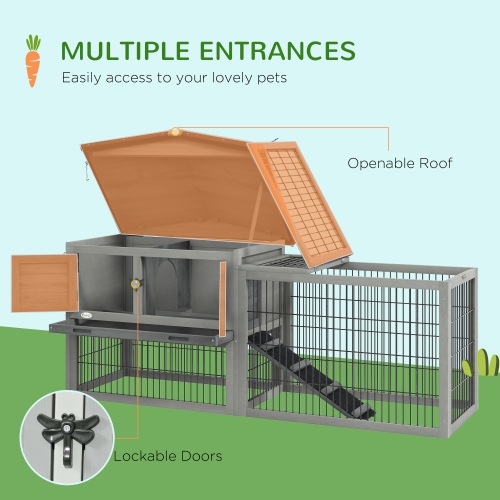 MULTIPLE ENTRANCES
Easily access to your lovely pets

Openable Roof

Lockable Doors