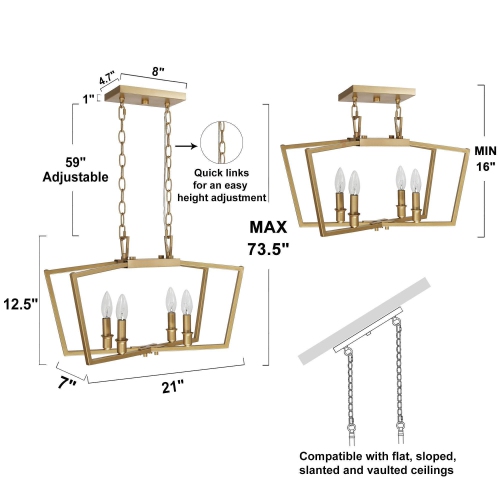 4.7"
8"
1"
59"
Adjustable
Quick links for an easy height adjustment
MAX
73.5"
MIN
16"
12.5"
7"
21"
Compatible with flat, sloped, slanted and vaulted ceilings