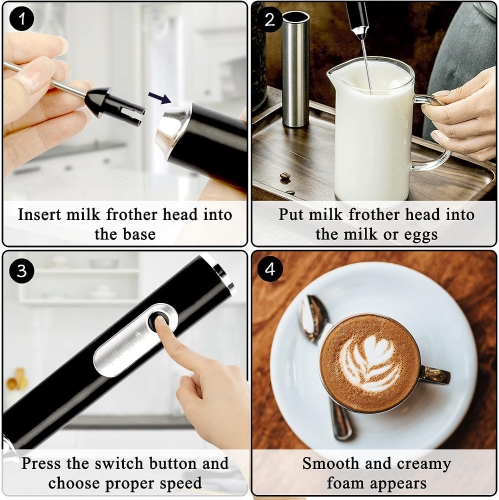 1

Insert milk frother head into the base

2

Put milk frother head into the milk or eggs

3

Press the switch button and choose proper speed

4

Smooth and creamy foam appears