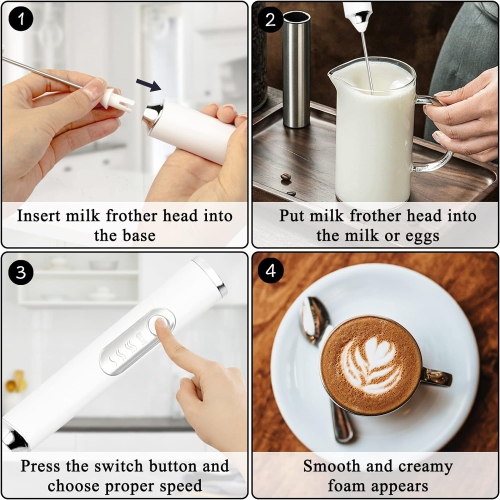 1
Insert milk frother head into the base

2
Put milk frother head into the milk or eggs

3
Press the switch button and choose proper speed

4
Smooth and creamy foam appears