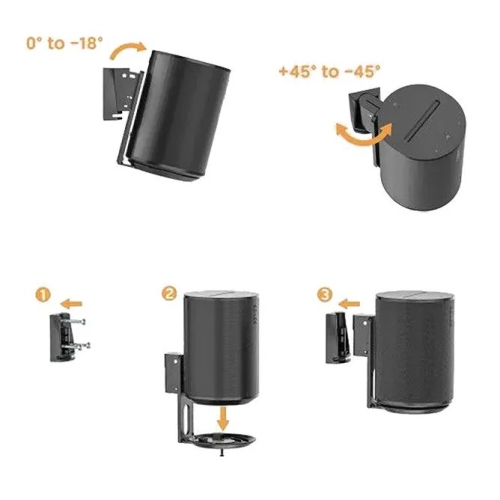 0° to -18°

+45° to -45°

1

2

3