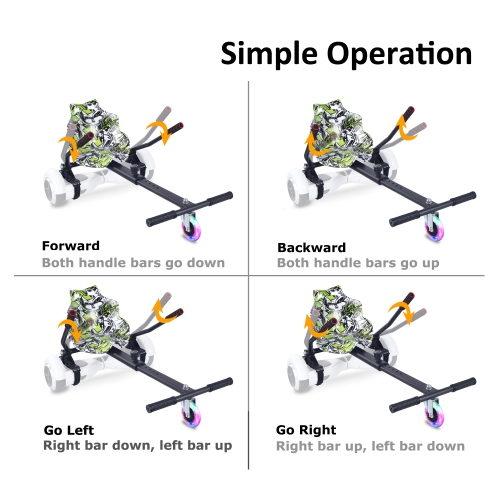 Simple Operation

Forward
Both handle bars go down

Backward
Both handle bars go up

Go Left
Right bar down, left bar up

Go Right
Right bar up, left bar down