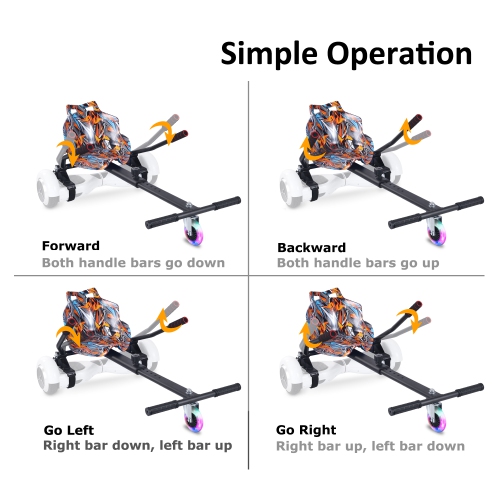 Simple Operation

Forward
Both handle bars go down

Backward
Both handle bars go up

Go Left
Right bar down, left bar up

Go Right
Right bar up, left bar down