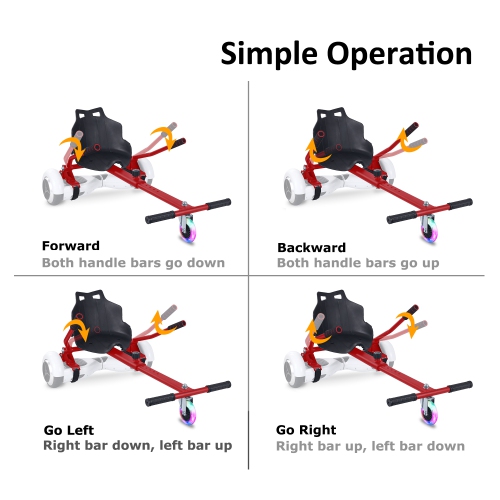 Simple Operation

Forward
Both handle bars go down

Backward
Both handle bars go up

Go Left
Right bar down, left bar up

Go Right
Right bar up, left bar down