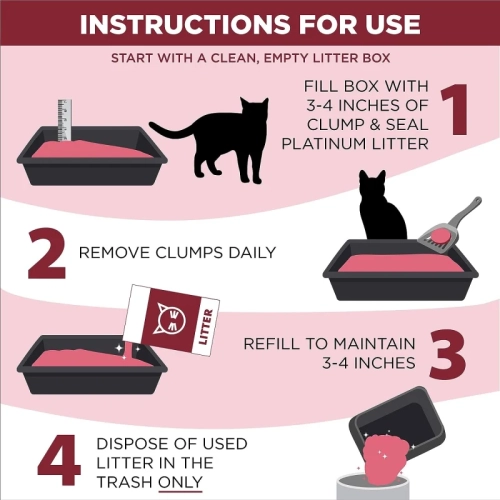 INSTRUCTIONS FOR USE

START WITH A CLEAN, EMPTY LITTER BOX

FILL BOX WITH 3-4 INCHES OF CLUMP & SEAL PLATINUM LITTER 1

2 REMOVE CLUMPS DAILY

LITTER

REFILL TO MAINTAIN 3-4 INCHES 3

4 DISPOSE OF USED LITTER IN THE TRASH ONLY