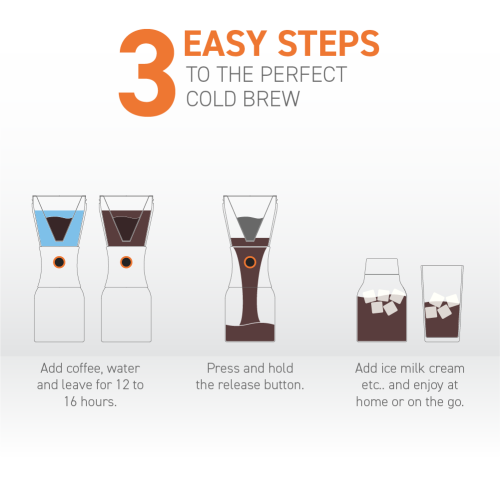 3 EASY STEPS
TO THE PERFECT COLD BREW

Add coffee, water and leave for 12 to 16 hours.

Press and hold the release button.

Add ice milk cream etc.. and enjoy at home or on the go.