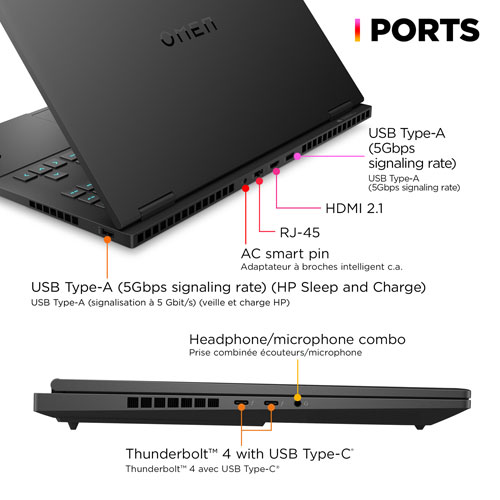 OMEN

PORTS

USB Type-A (5Gbps signaling rate)
USB Type-A (5Gbps signaling rate)

HDMI 2.1

RJ-45

AC smart pin
Adaptateur à broches intelligent c.a.

USB Type-A (5Gbps signaling rate) (HP Sleep and Charge)
USB Type-A (signalisation à 5 Gbit/s) (veille et charge HP)

Headphone/microphone combo
Prise combinée écouteurs/microphone

Thunderbolt™ 4 with USB Type-C®
Thunderbolt™ 4 avec USB Type-C®