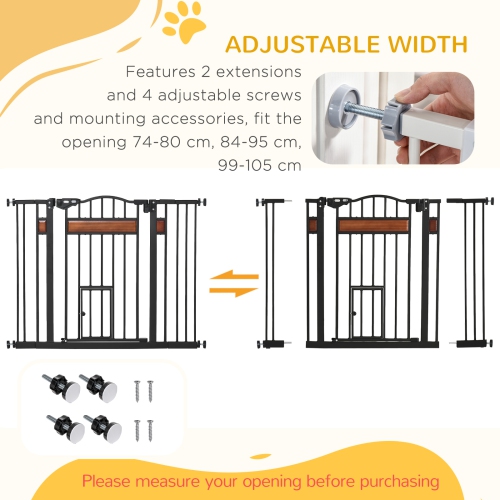 ADJUSTABLE WIDTH

Features 2 extensions and 4 adjustable screws and mounting accessories, fit the opening 74-80 cm, 84-95 cm, 99-105 cm

Please measure your opening before purchasing