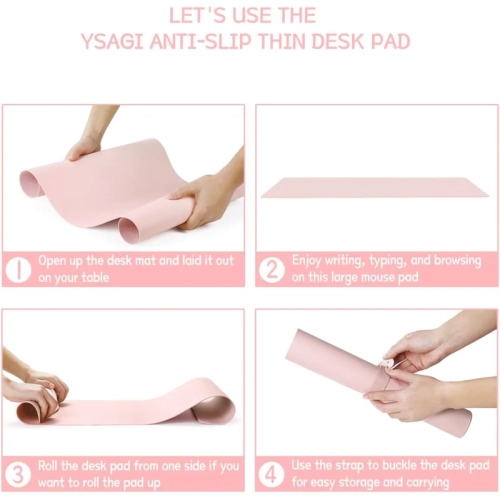 LET'S USE THE
YSAGI ANTI-SLIP THIN DESK PAD

1 Open up the desk mat and laid it out on your table

2 Enjoy writing, typing, and browsing on this large mouse pad

3 Roll the desk pad from one side if you want to roll the pad up

4 Use the strap to buckle the desk pad for easy storage and carrying