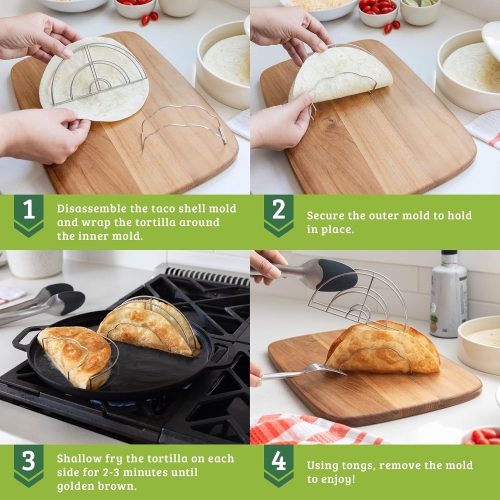 1 Disassemble the taco shell mold and wrap the tortilla around the inner mold.

2 Secure the outer mold to hold in place.

3 Shallow fry the tortilla on each side for 2-3 minutes until golden brown.

4 Using tongs, remove the mold to enjoy!