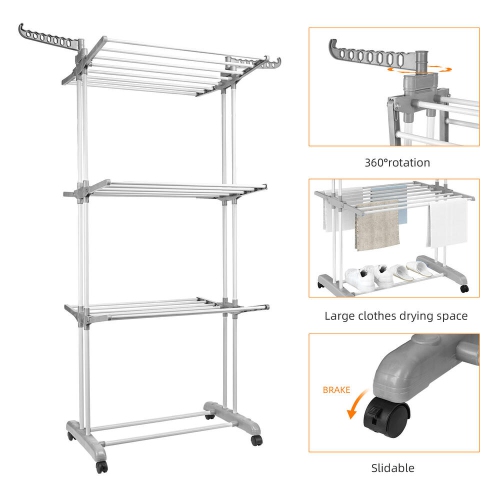 360°rotation

Large clothes drying space

BRAKE

Slidable