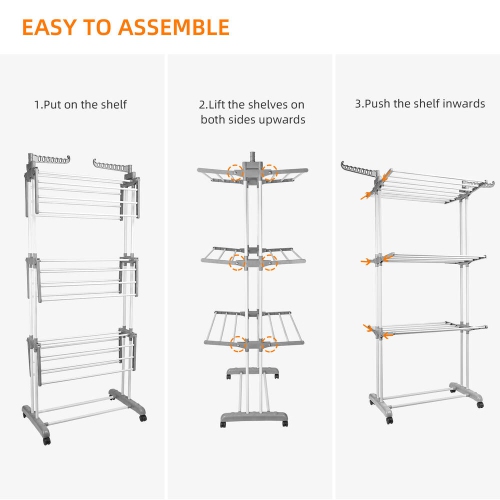 EASY TO ASSEMBLE

1.Put on the shelf

2.Lift the shelves on both sides upwards

3.Push the shelf inwards