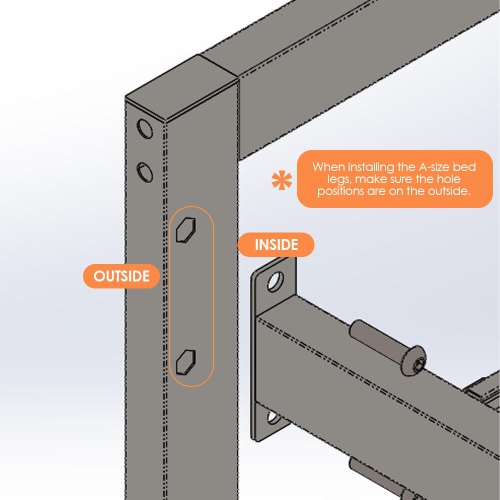 *
When installing the A-size bed legs, make sure the hole positions are on the outside.

INSIDE

OUTSIDE