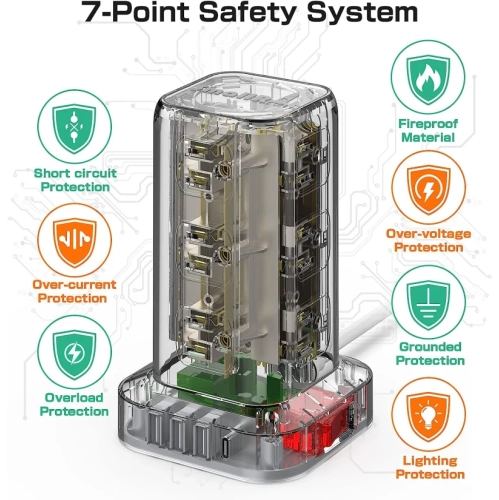 7-Point Safety System

Short circuit Protection

Over-current Protection

Overload Protection

Fireproof Material

Over-voltage Protection

Grounded Protection

Lighting Protection