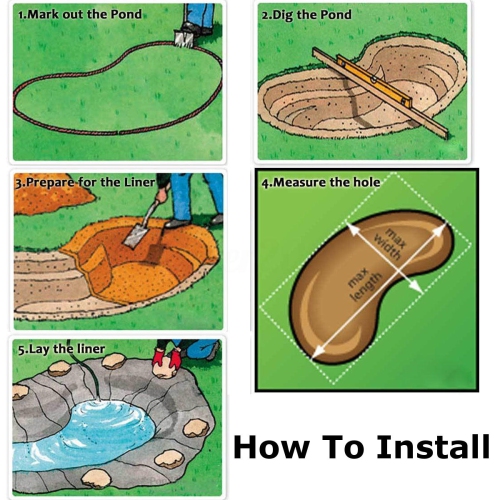 1.Mark out the Pond

2.Dig the Pond

3.Prepare for the Liner

4.Measure the hole

max width

max length

5.Lay the liner

How To Install