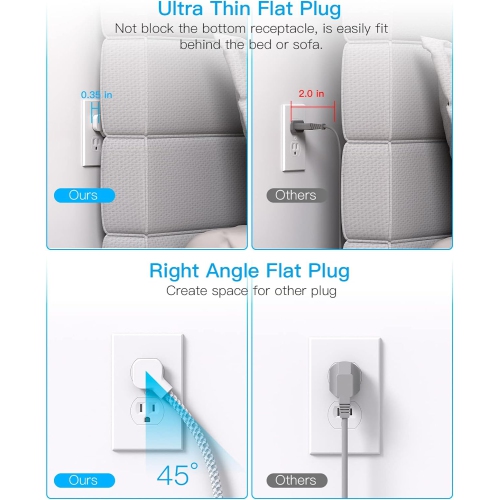 Ultra Thin Flat Plug
Not block the bottom receptacle, is easily fit behind the bed or sofa.

0.35 in

2.0 in

Ours

Others

Right Angle Flat Plug
Create space for other plug

45°

Ours

Others