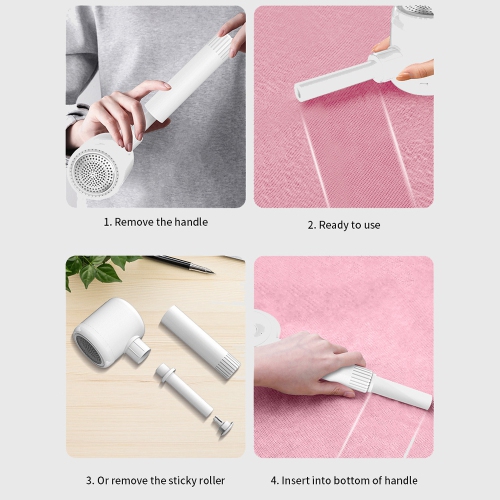 1. Remove the handle

2. Ready to use

3. Or remove the sticky roller

4. Insert into bottom of handle