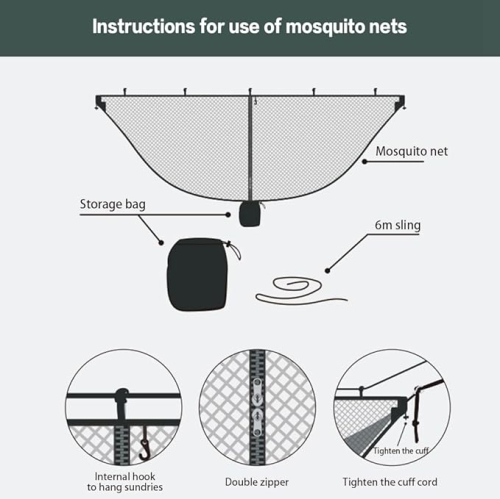 Instructions for use of mosquito nets

Mosquito net

Storage bag

6m sling

Tighten the cuff

Internal hook to hang sundries

Double zipper

Tighten the cuff cord