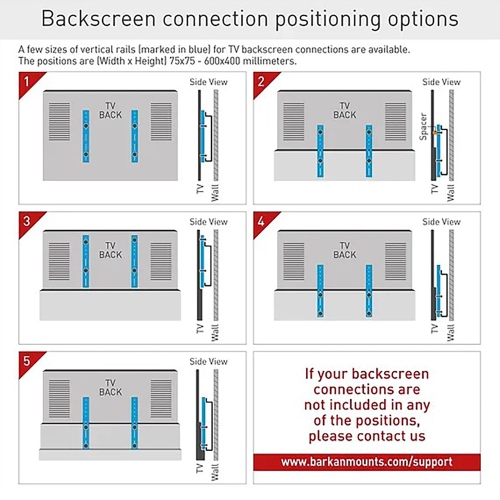 Backscreen connection positioning options

A few sizes of vertical rails (marked in blue) for TV backscreen connections are available. The positions are (Width x Height) 75x75 - 600x400 millimeters.

1
TV BACK
Side View
TV
Wall

2
TV BACK
Side View
Spacer
TV
Wall

3
TV BACK
Side View
TV
Wall

4
TV BACK
Side View
TV
Wall

5
TV BACK
Side View
TV
Wall

If your backscreen connections are not included in any of the positions, please contact us

www.barkanmounts.com/support