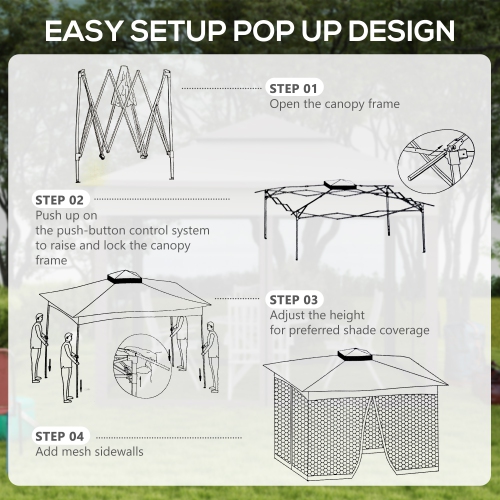 EASY SETUP POP UP DESIGN

STEP 01
Open the canopy frame

STEP 02
Push up on the push-button control system to raise and lock the canopy frame

STEP 03
Adjust the height for preferred shade coverage

STEP 04
Add mesh sidewalls