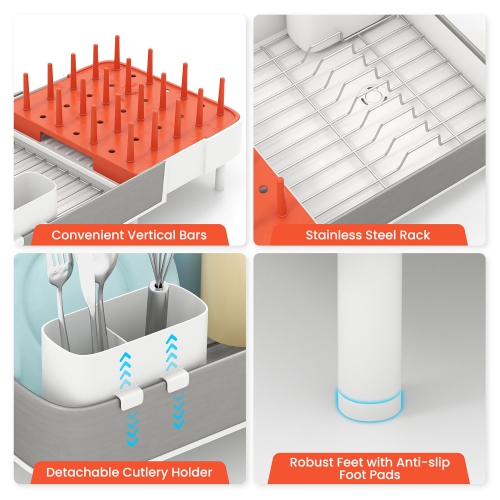 Convenient Vertical Bars

Stainless Steel Rack

Detachable Cutlery Holder

Robust Feet with Anti-slip Foot Pads